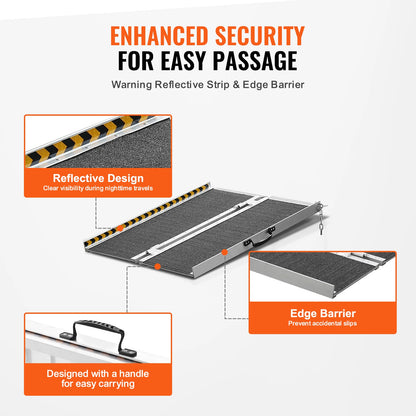 ENHANCED SECURITY
FOR EASY PASSAGE

Warning Reflective Strip & Edge Barrier

Reflective Design
Clear visibility during nighttime travels

Edge Barrier
Prevent accidental slips

Designed with a handle for easy carrying